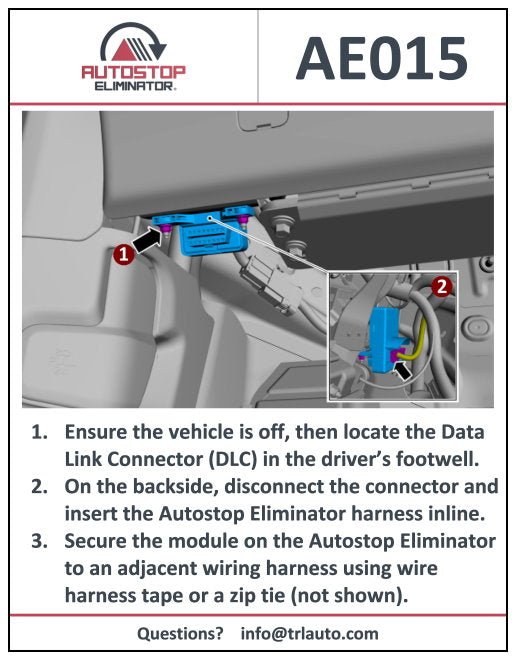 AUTOSTOP ELIMINATOR.

AE015

1

2

1. Ensure the vehicle is off, then locate the Data Link Connector (DLC) in the driver's footwell.
2. On the backside, disconnect the connector and insert the Autostop Eliminator harness inline.
3. Secure the module on the Autostop Eliminator to an adjacent wiring harness using wire harness tape or a zip tie (not shown).

Questions? info@trlauto.com