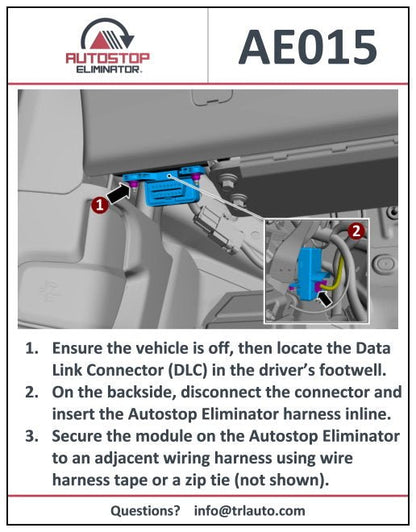 AUTOSTOP ELIMINATOR.

AE015

1

2

1. Ensure the vehicle is off, then locate the Data Link Connector (DLC) in the driver's footwell.
2. On the backside, disconnect the connector and insert the Autostop Eliminator harness inline.
3. Secure the module on the Autostop Eliminator to an adjacent wiring harness using wire harness tape or a zip tie (not shown).

Questions? info@trlauto.com