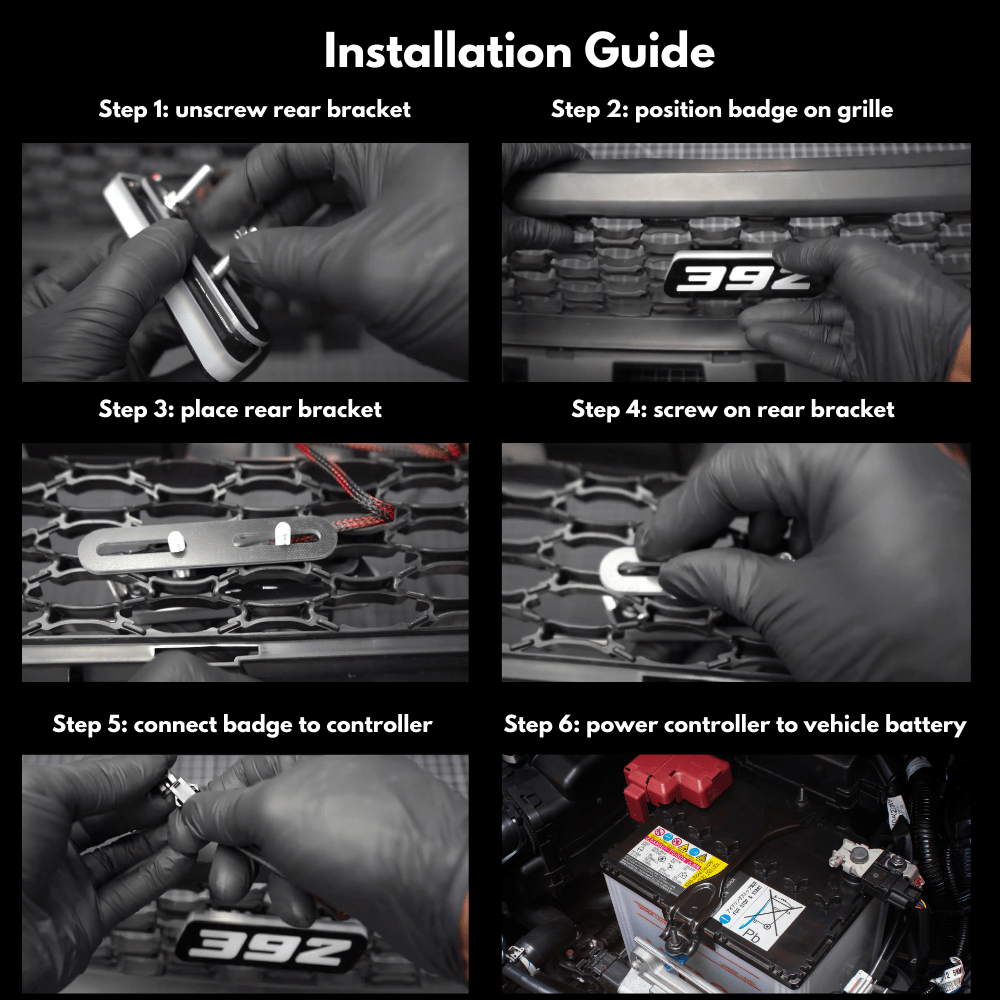 Installation Guide

Step 1: unscrew rear bracket

Step 2: position badge on grille

392

Step 3: place rear bracket

Step 4: screw on rear bracket

Step 5: connect badge to controller

392

Step 6: power controller to vehicle battery

Pb