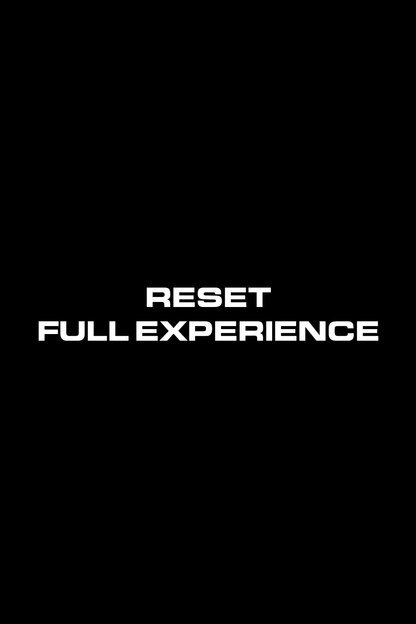 RESET
FULL EXPERIENCE