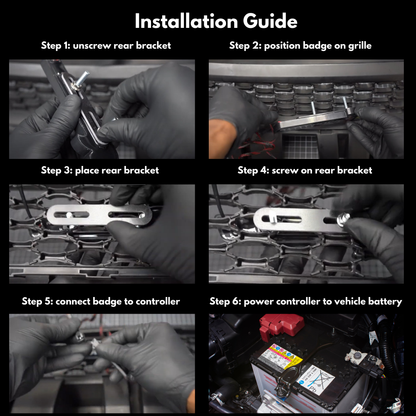 Installation Guide

Step 1: unscrew rear bracket

Step 2: position badge on grille

Step 3: place rear bracket

Step 4: screw on rear bracket

Step 5: connect badge to controller

Step 6: power controller to vehicle battery