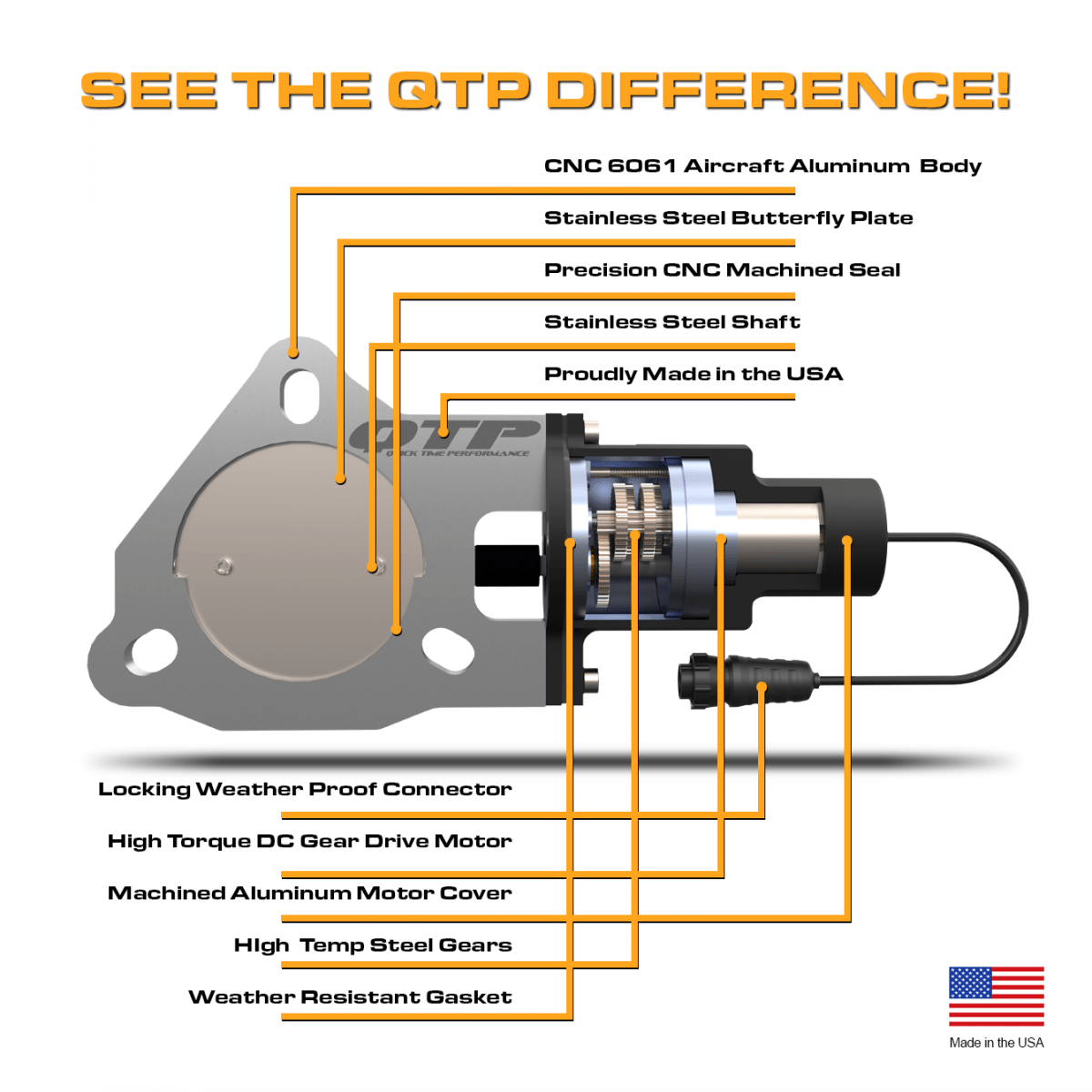 SEE THE QTP DIFFERENCE!

CNC 6061 Aircraft Aluminum Body

Stainless Steel Butterfly Plate

Precision CNC Machined Seal

Stainless Steel Shaft

Proudly Made in the USA

QTP
QUICK TIME PERFORMANCE

Locking Weather Proof Connector

High Torque DC Gear Drive Motor

Machined Aluminum Motor Cover

HIgh Temp Steel Gears

Weather Resistant Gasket

Made in the USA